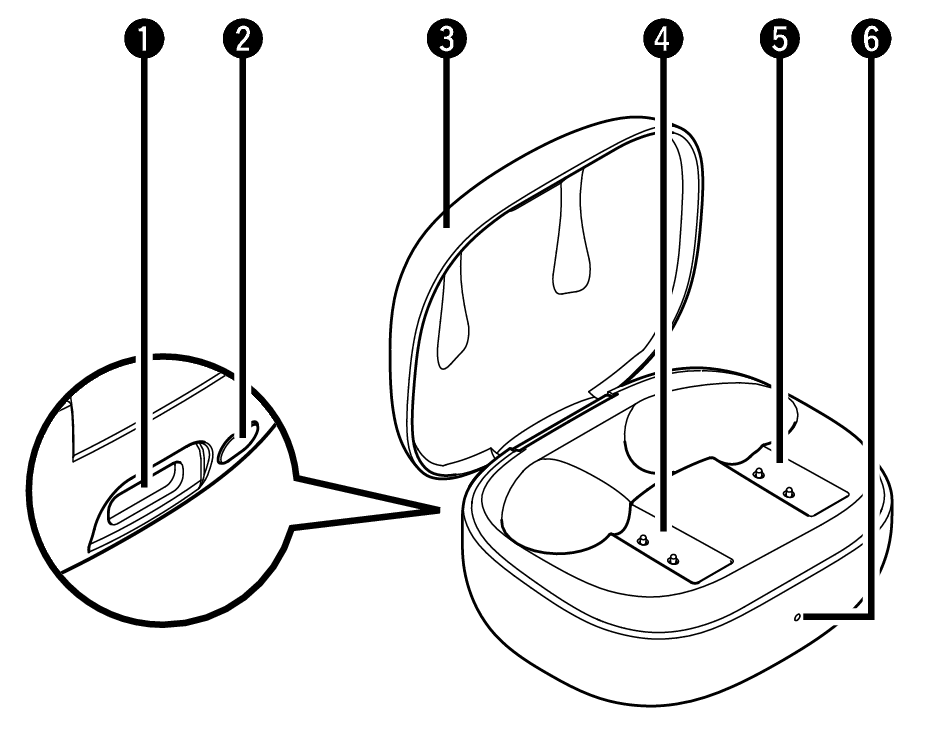 1
2
3
4
5
6